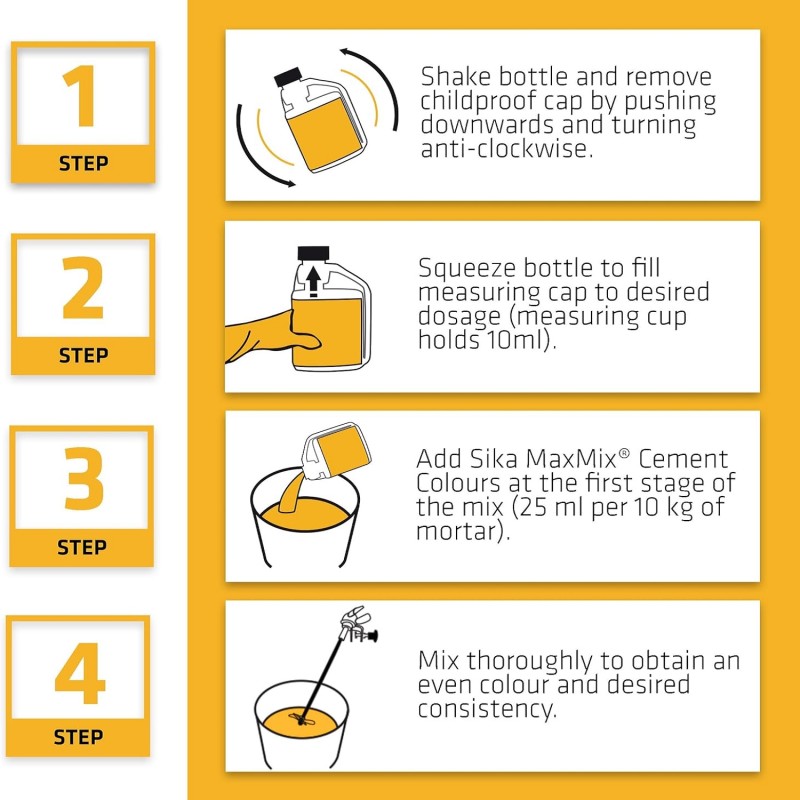 1
STEP

Shake bottle and remove childproof cap by pushing downwards and turning anti-clockwise.

2
STEP

Squeeze bottle to fill measuring cap to desired dosage (measuring cup holds 10ml).

3
STEP

Add Sika MaxMix® Cement Colours at the first stage of the mix (25 ml per 10 kg of mortar).

4
STEP

Mix thoroughly to obtain an even colour and desired consistency.