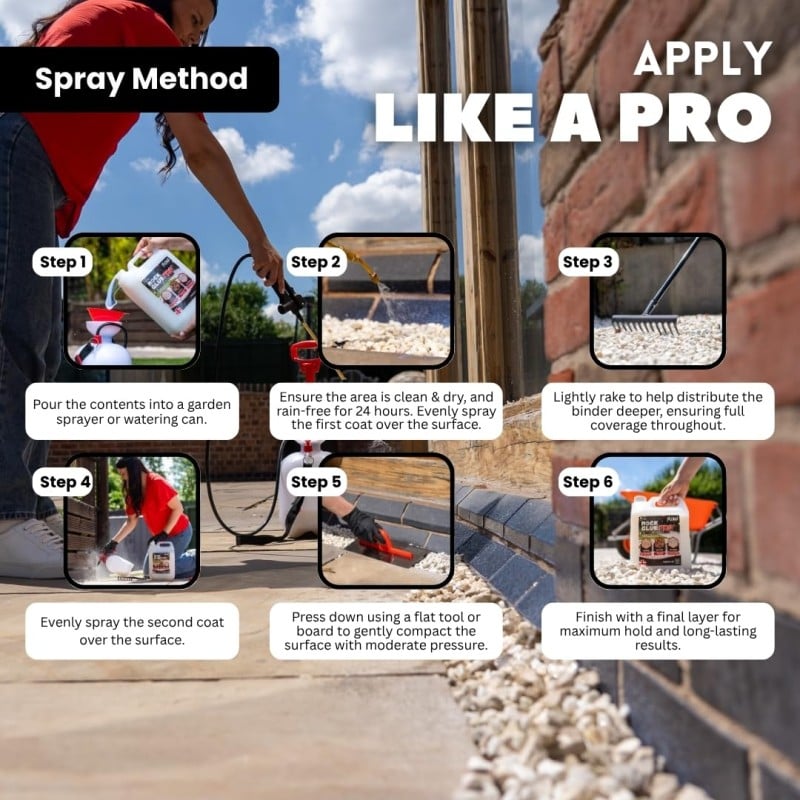 Spray Method

APPLY LIKE A PRO

Step 1

Pour the contents into a garden sprayer or watering can.

Step 2

Ensure the area is clean & dry, and rain-free for 24 hours. Evenly spray the first coat over the surface.

Step 3

Lightly rake to help distribute the binder deeper, ensuring full coverage throughout.

Step 4

Evenly spray the second coat over the surface.

Step 5

Press down using a flat tool or board to gently compact the surface with moderate pressure.

Step 6

ROCK GLUE

Finish with a final layer for maximum hold and long-lasting results.