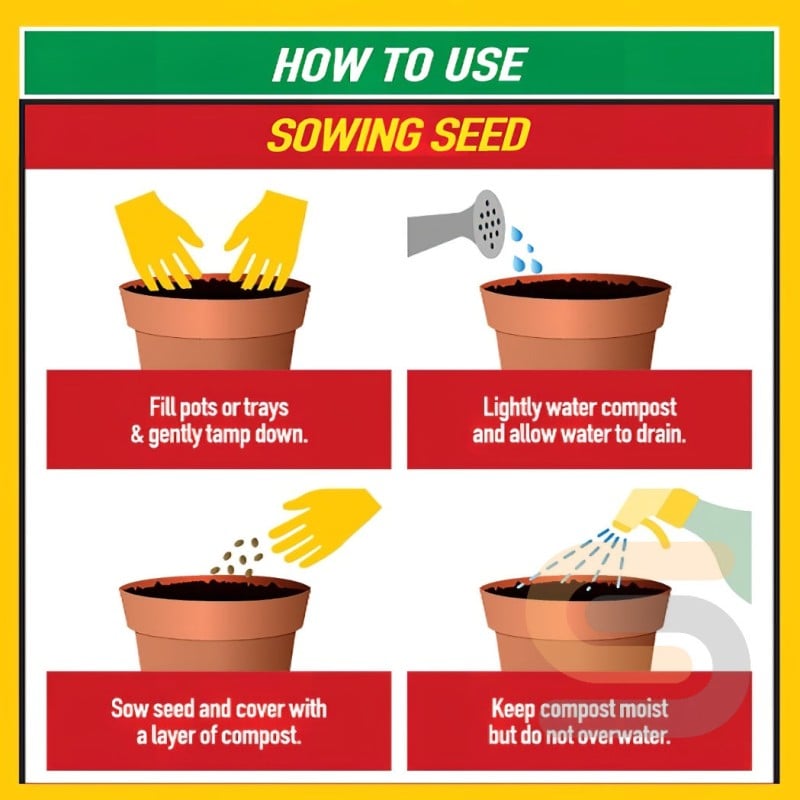 HOW TO USE

SOWING SEED

Fill pots or trays & gently tamp down.

Lightly water compost and allow water to drain.

Sow seed and cover with a layer of compost.

Keep compost moist but do not overwater.