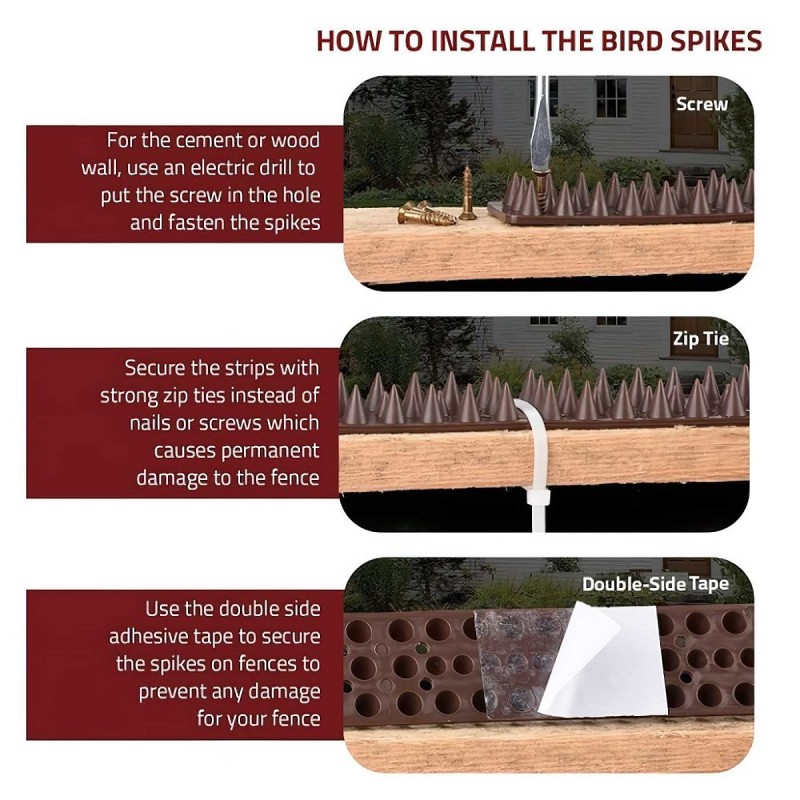 HOW TO INSTALL THE BIRD SPIKES

For the cement or wood wall, use an electric drill to put the screw in the hole and fasten the spikes

Screw

Secure the strips with strong zip ties instead of nails or screws which causes permanent damage to the fence

Zip Tie

Use the double side adhesive tape to secure the spikes on fences to prevent any damage for your fence

Double-Side Tape